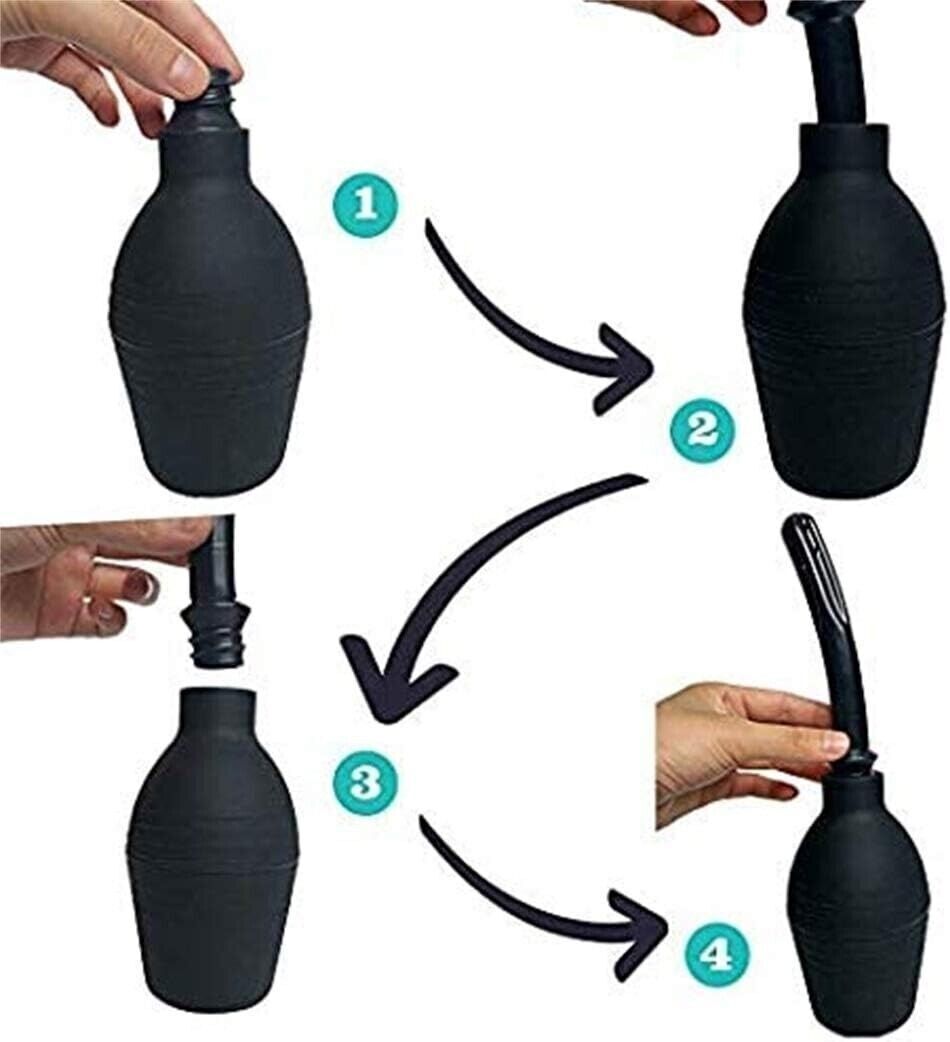 1
2
3
4